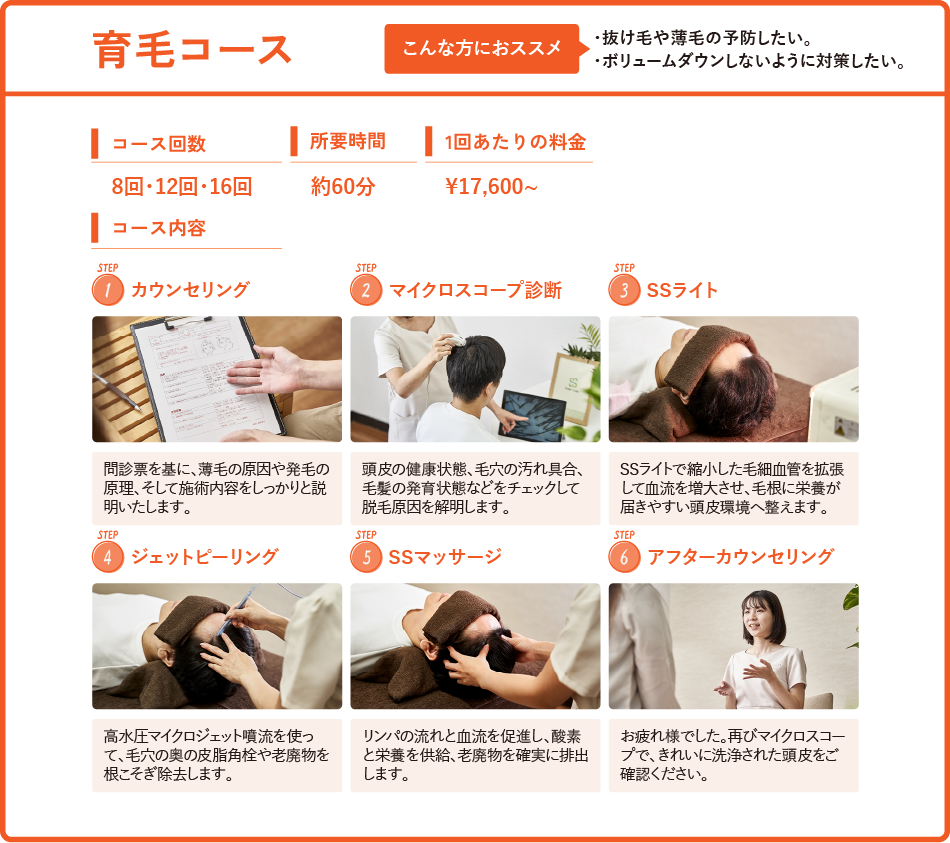 育毛コース

こんな方におススメ

・抜け毛や薄毛の予防したい。
・ボリュームダウンしないように対策したい。

コース回数

8回・12回・16回

所要時間

約60分

1回あたりの料金

¥17,600~

コース内容

STEP 1 カウンセリング

問診票を基に、薄毛の原因や発毛の原理、そして施術内容をしっかりと説明いたします。

STEP 2 マイクロスコープ診断

頭皮の健康状態、毛穴の汚れ具合、毛髪の発育状態などをチェックして脱毛原因を解明します。

STEP 3 SSライト

SSライトで縮小した毛細血管を拡張して血流を増大させ、毛根に栄養が届きやすい頭皮環境へ整えます。

STEP 4 ジェットピーリング

高水圧マイクロジェット噴流を使って、毛穴の奥の皮脂角栓や老廃物を根こそぎ除去します。

STEP 5 SSマッサージ

リンパの流れと血流を促進し、酸素と栄養を供給、老廃物を確実に排出します。

STEP 6 アフターカウンセリング

お疲れ様でした。再びマイクロスコープで、きれいに洗浄された頭皮をご確認ください。